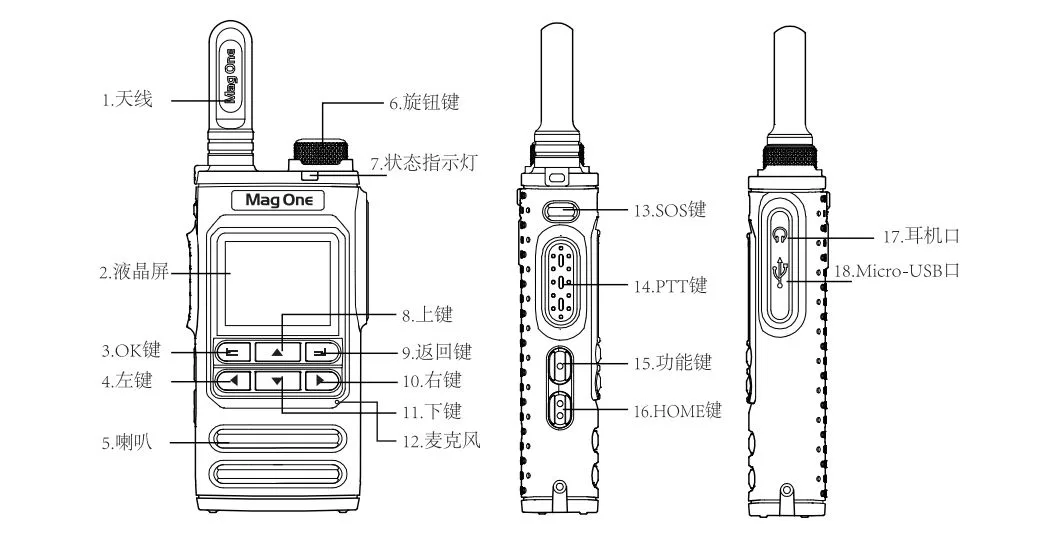 Mag One
1.天线
6.旋钮键
7.状态指示灯
Mag One
2.液晶屏
8.上键
3.OK键
9.返回键
4.左键
10.右键
11.下键
5.喇叭
12.麦克风
13.SOS键
14.PTT键
15.功能键
16.HOME键
17.耳机口
18.Micro-USB口